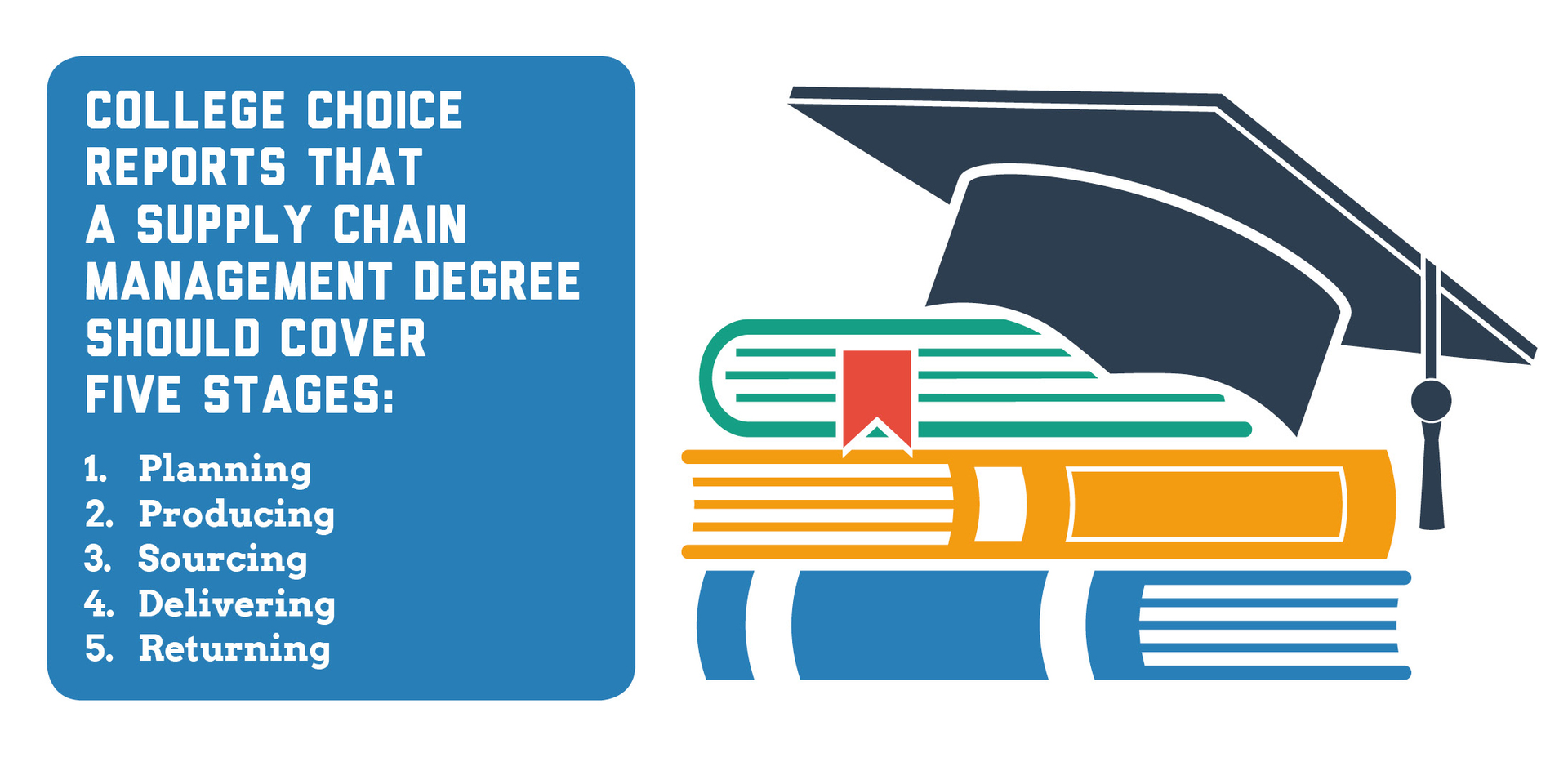 COLLEGE CHOICE REPORTS THAT A SUPPLY CHAIN MANAGEMENT DEGREE SHOULD COVER FIVE STAGES:

1. Planning
2. Producing
3. Sourcing
4. Delivering
5. Returning